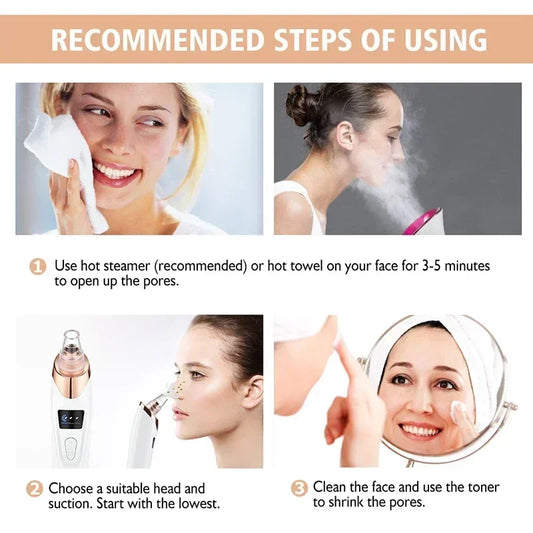 RECOMMENDED STEPS OF USING

1 Use hot steamer (recommended) or hot towel on your face for 3-5 minutes to open up the pores.

2 Choose a suitable head and suction. Start with the lowest.

3 Clean the face and use the toner to shrink the pores.